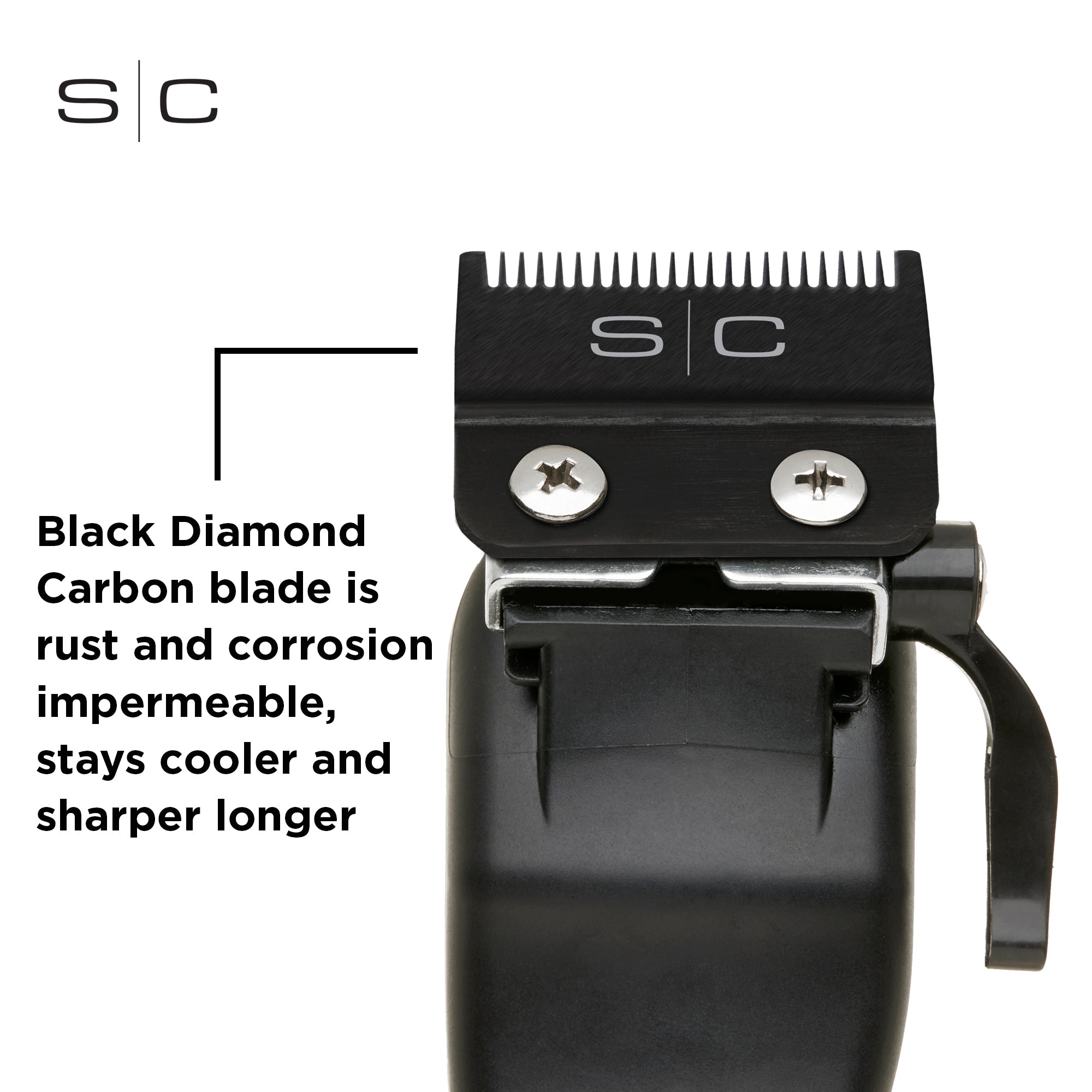 S|C

S|C

Black Diamond Carbon blade is rust and corrosion impermeable, stays cooler and sharper longer